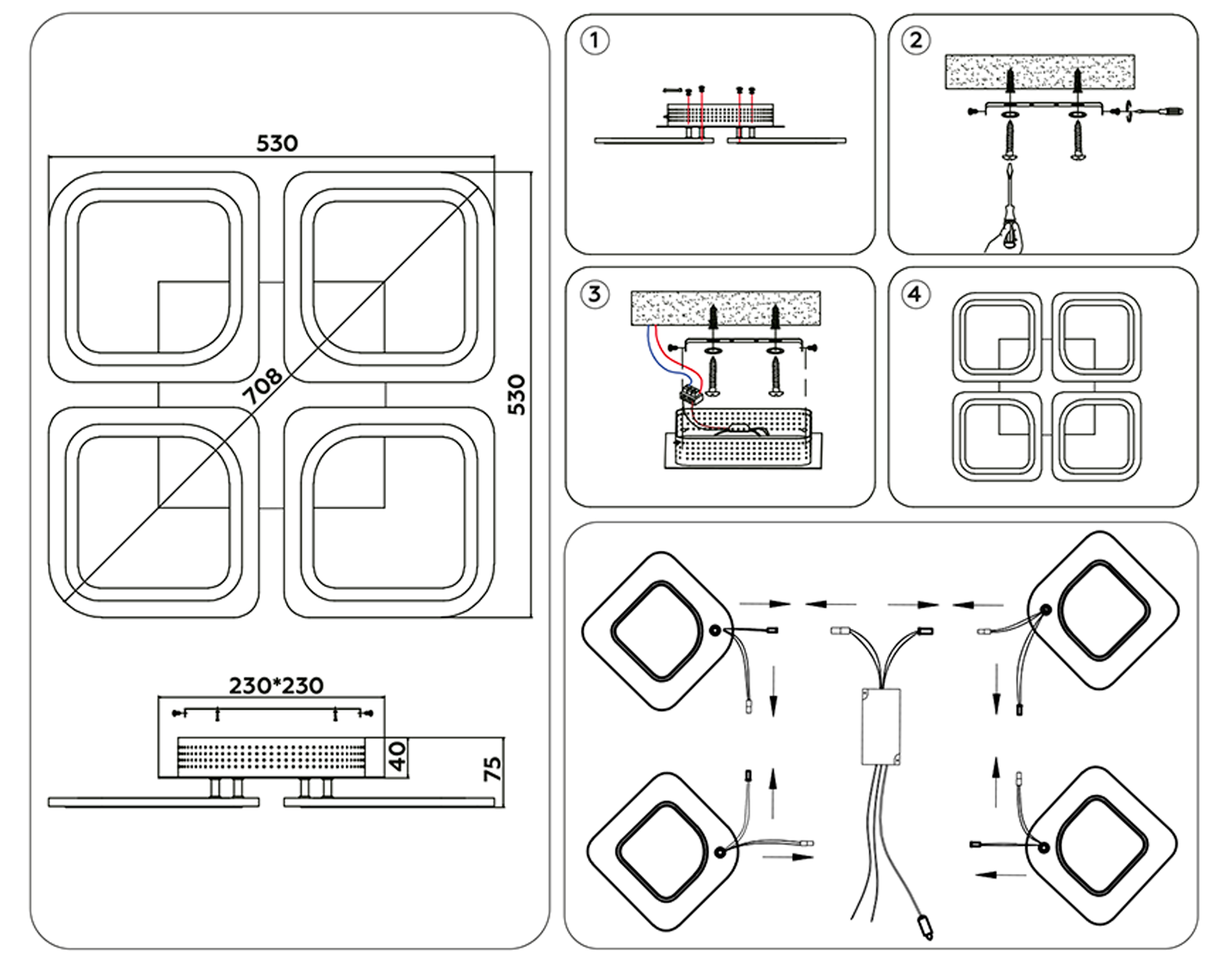 530

708

530

230*230

40

75

1

2

3

4