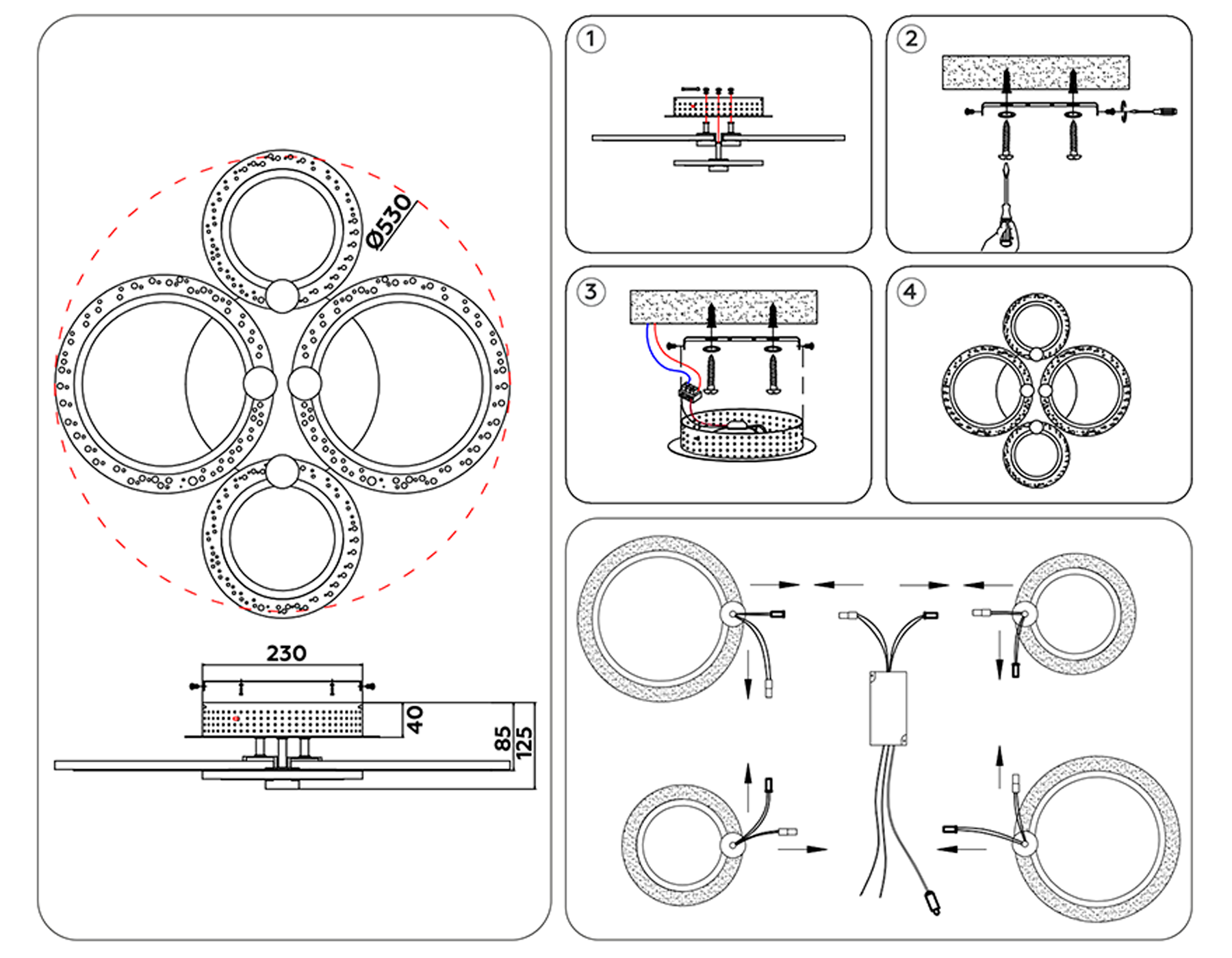 Ø530

230

40

85

125

1

2

3

4