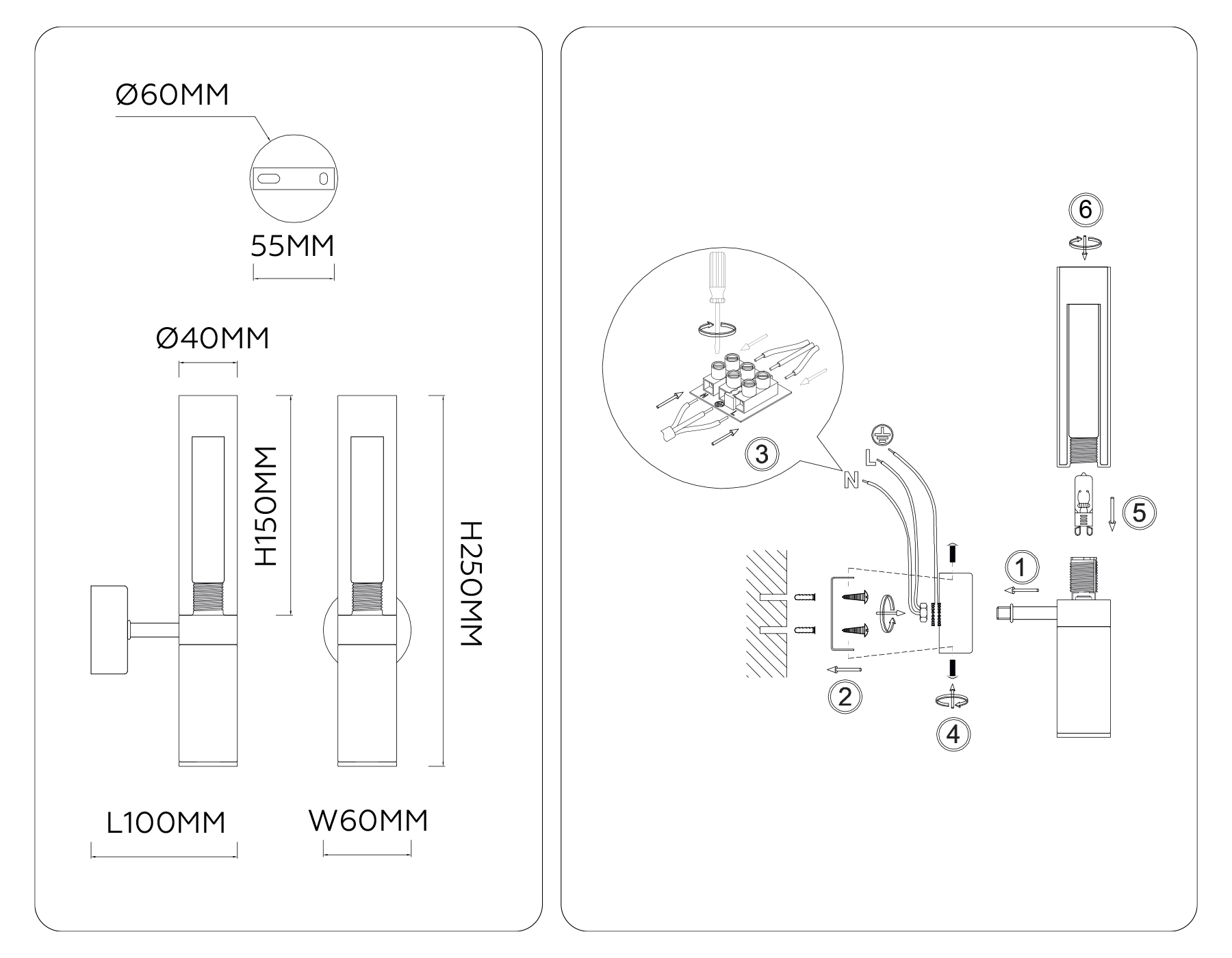 Ø60MM

55MM

Ø40MM

H150MM

H250MM

L100MM

W60MM

6

3

L

N

5

1

2

4