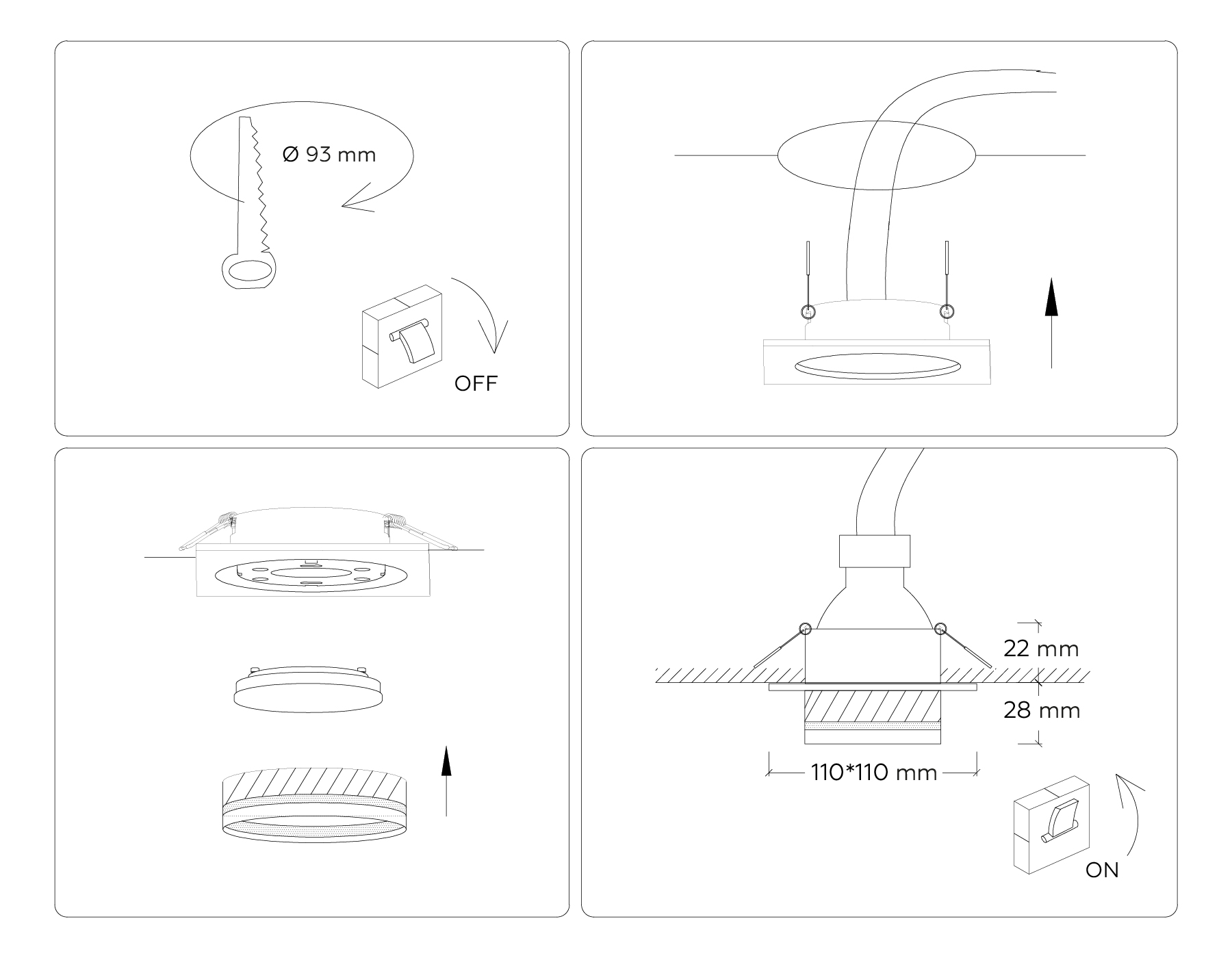 Ø 93 mm

OFF

22 mm

28 mm

110*110 mm

ON