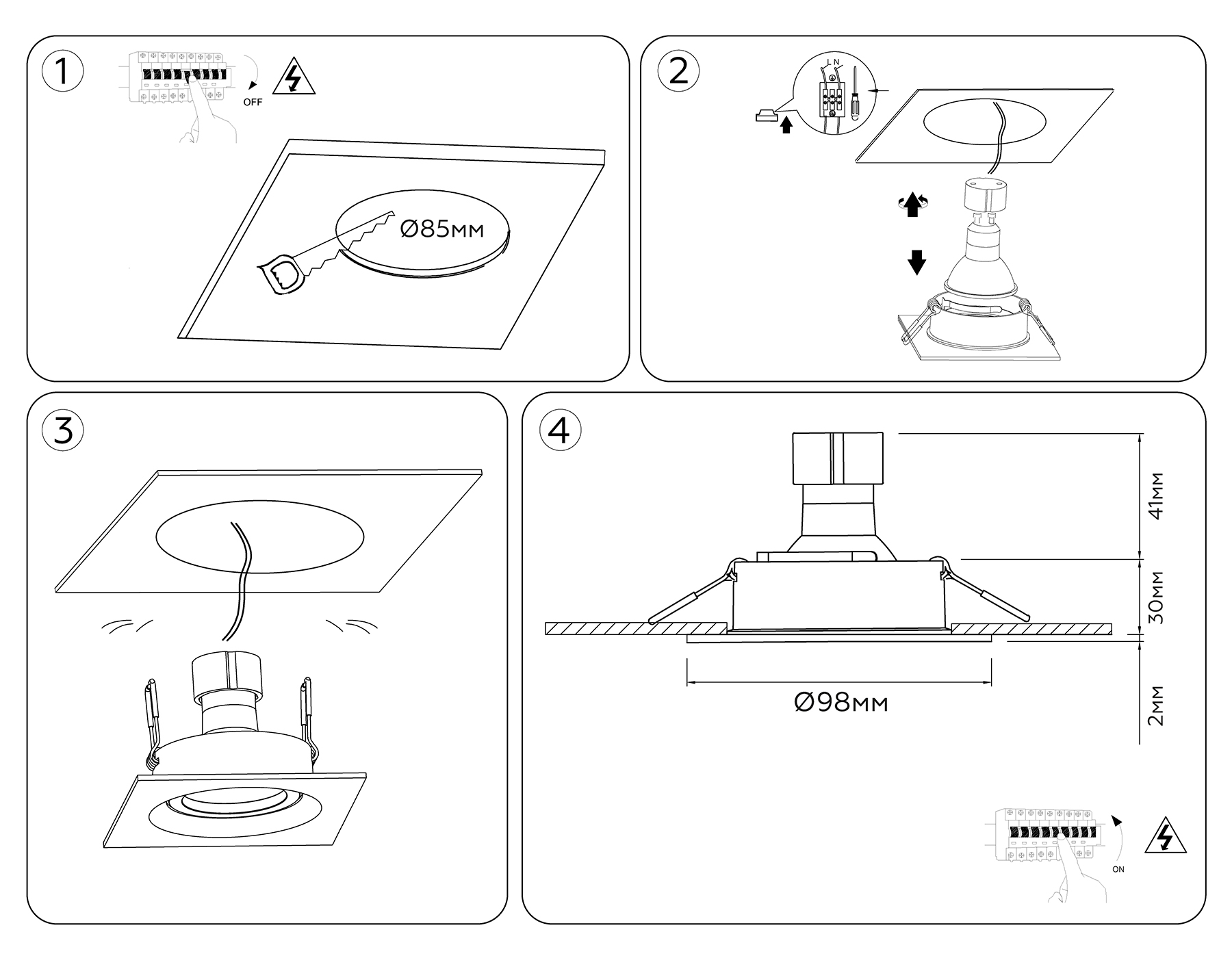 1

OFF

Ø85мм

2

L N

3

4

41мм

30мм

2мм

Ø98мм

ON