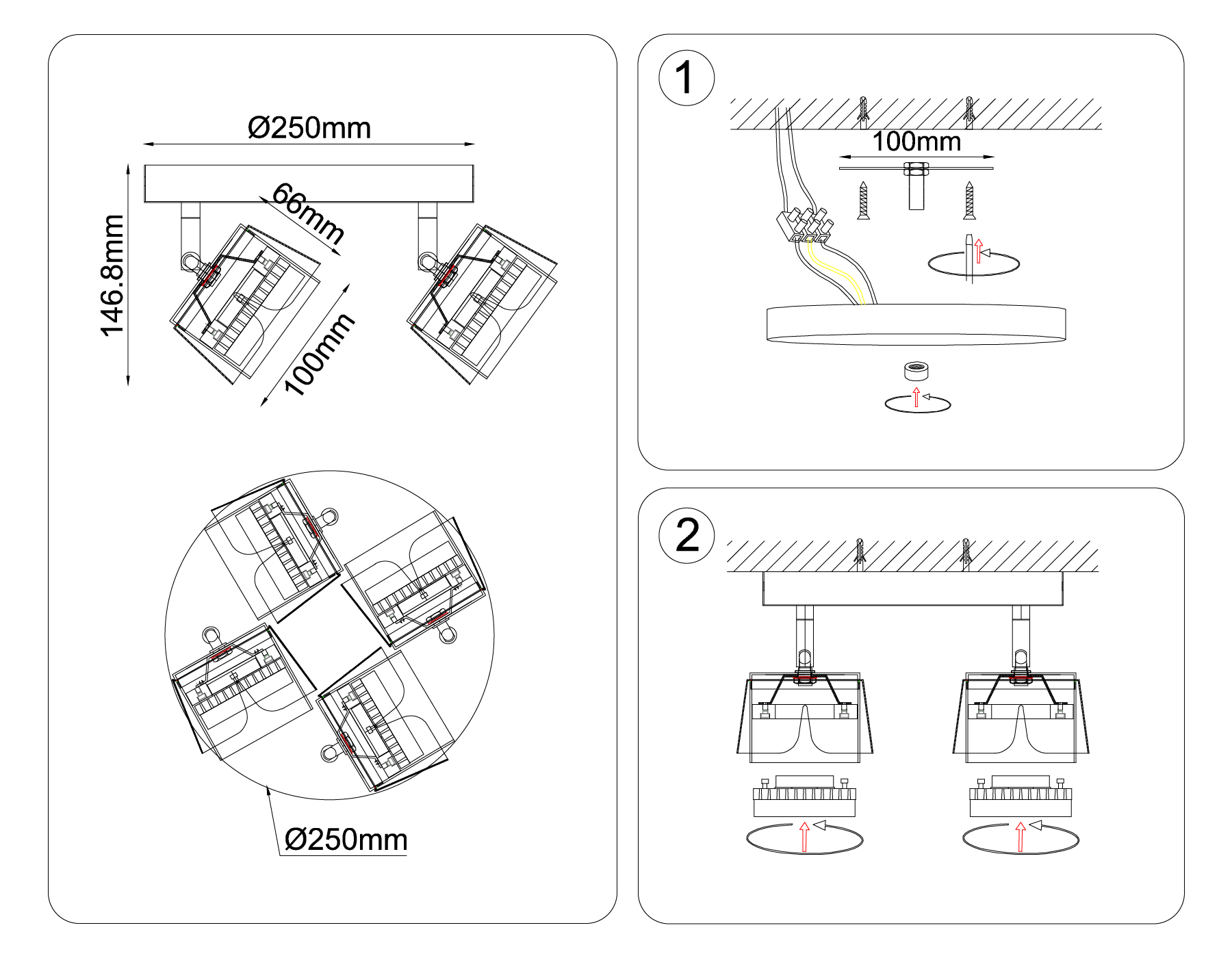 Ø250mm

146.8mm

66mm

100mm

Ø250mm

1

100mm

2