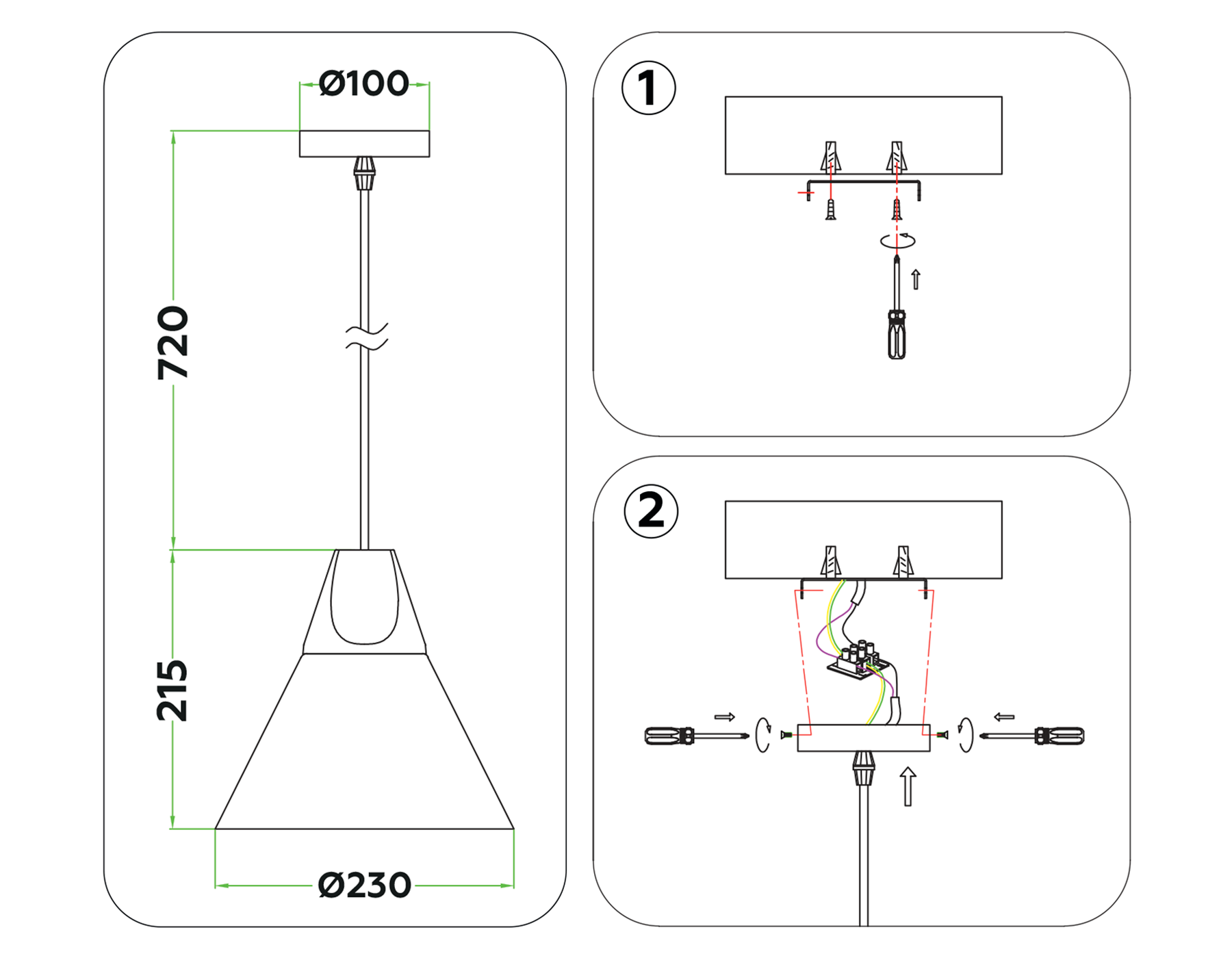 Ø100

720

215

Ø230

1

2