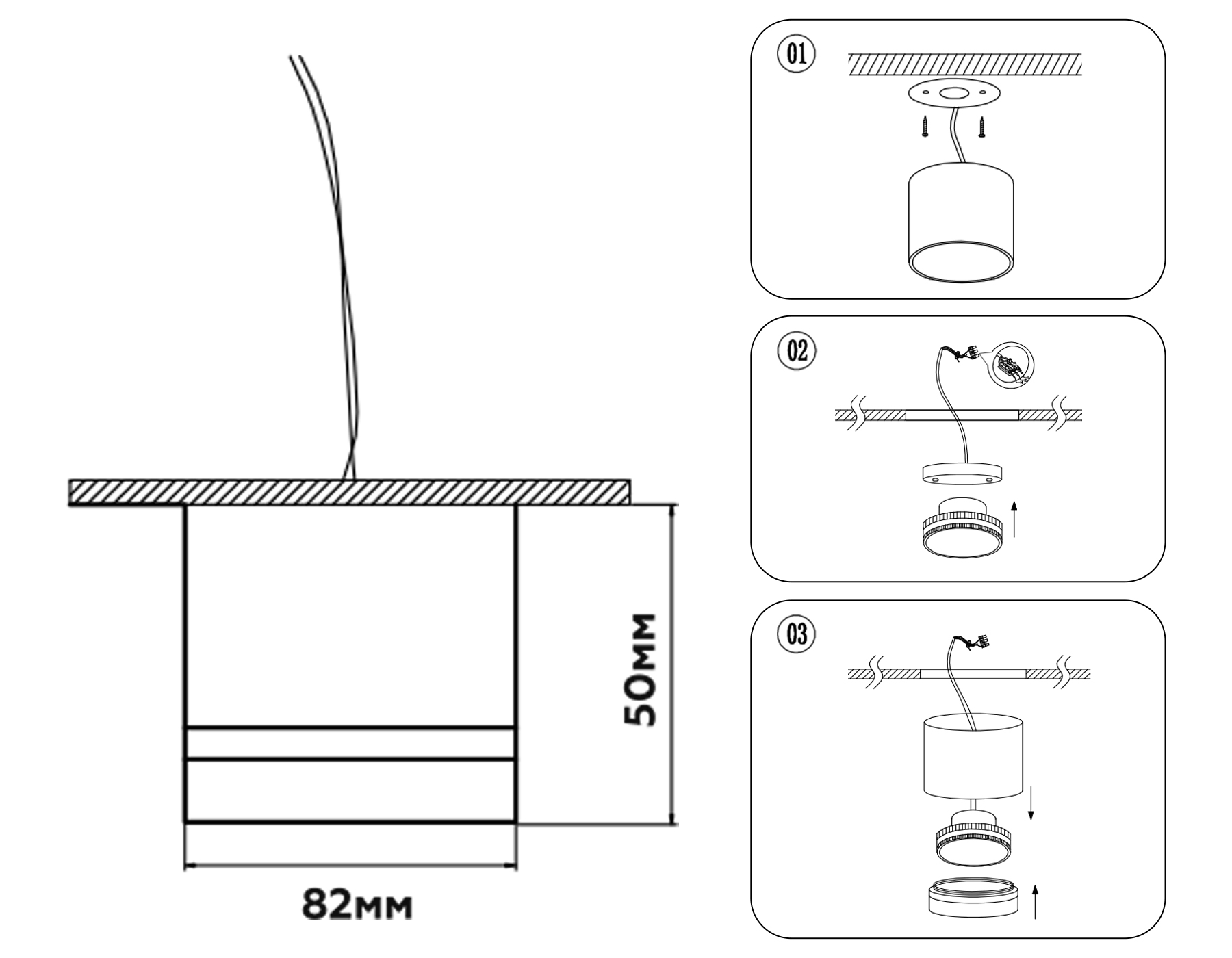 50мм

82мм

01

02

03