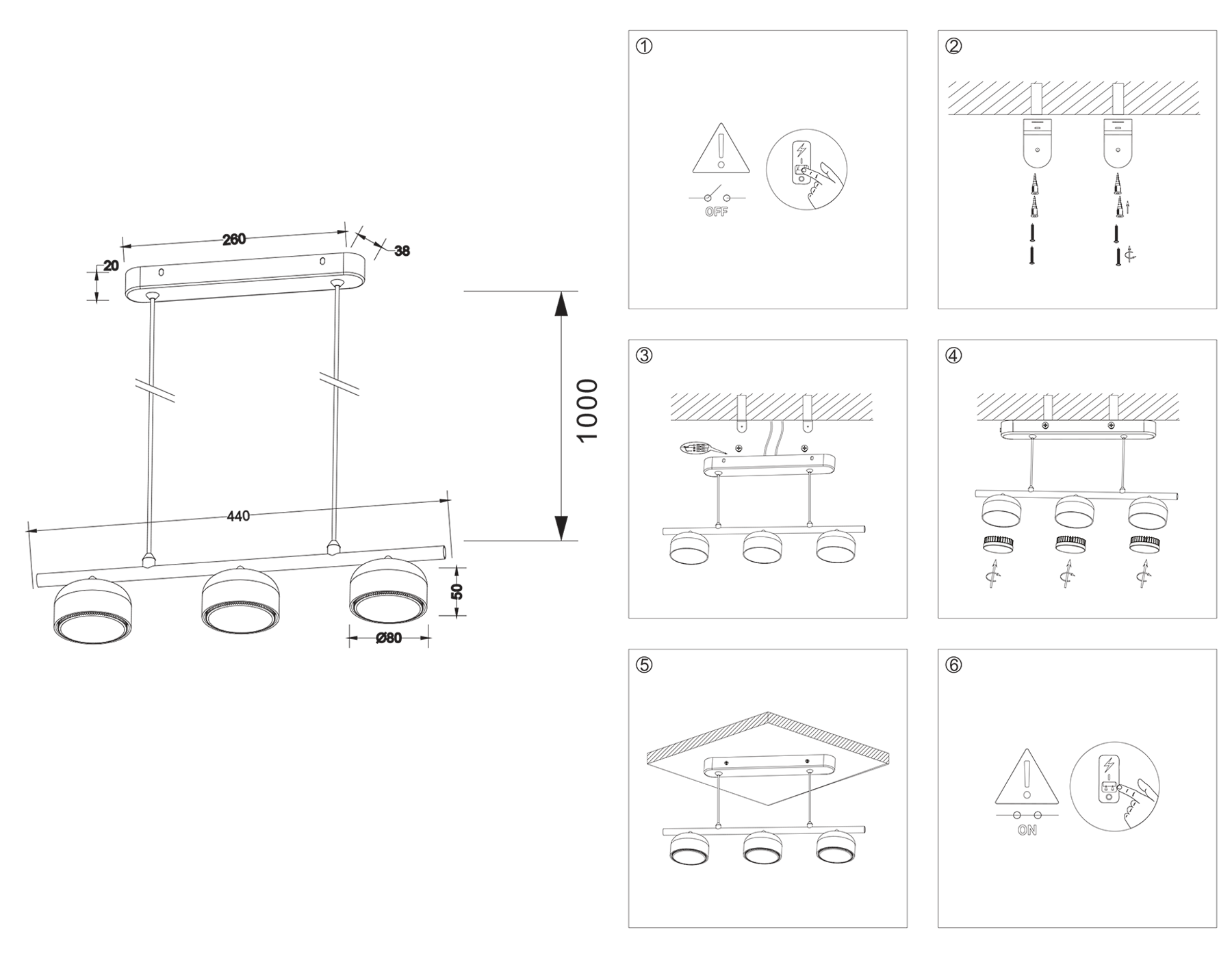 260
38
20
1000
440
50
Ø80

①
OFF

②

③

④

⑤

⑥
ON