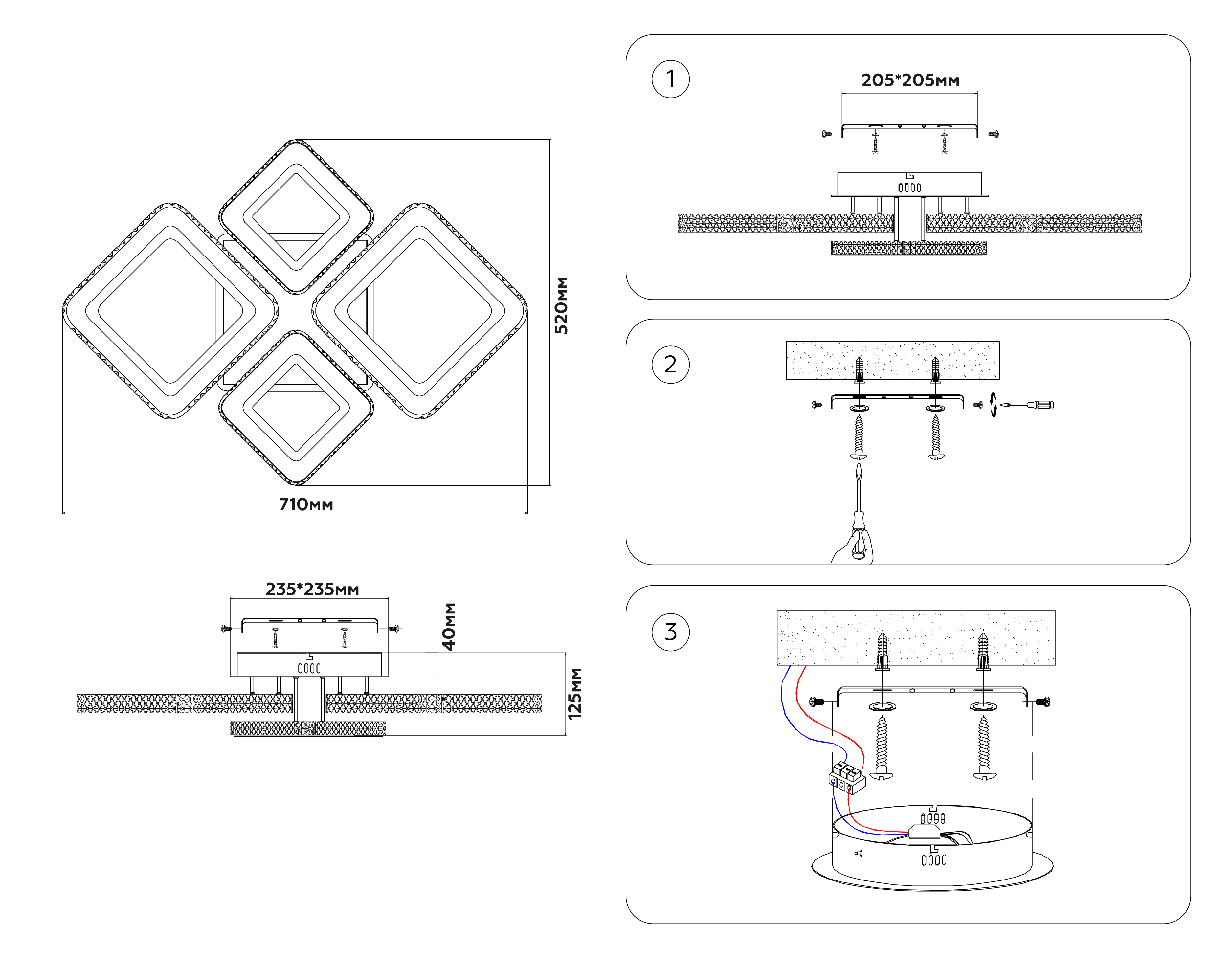 520мм

710мм

235*235мм

40мм

125мм

1

205*205мм

2

3