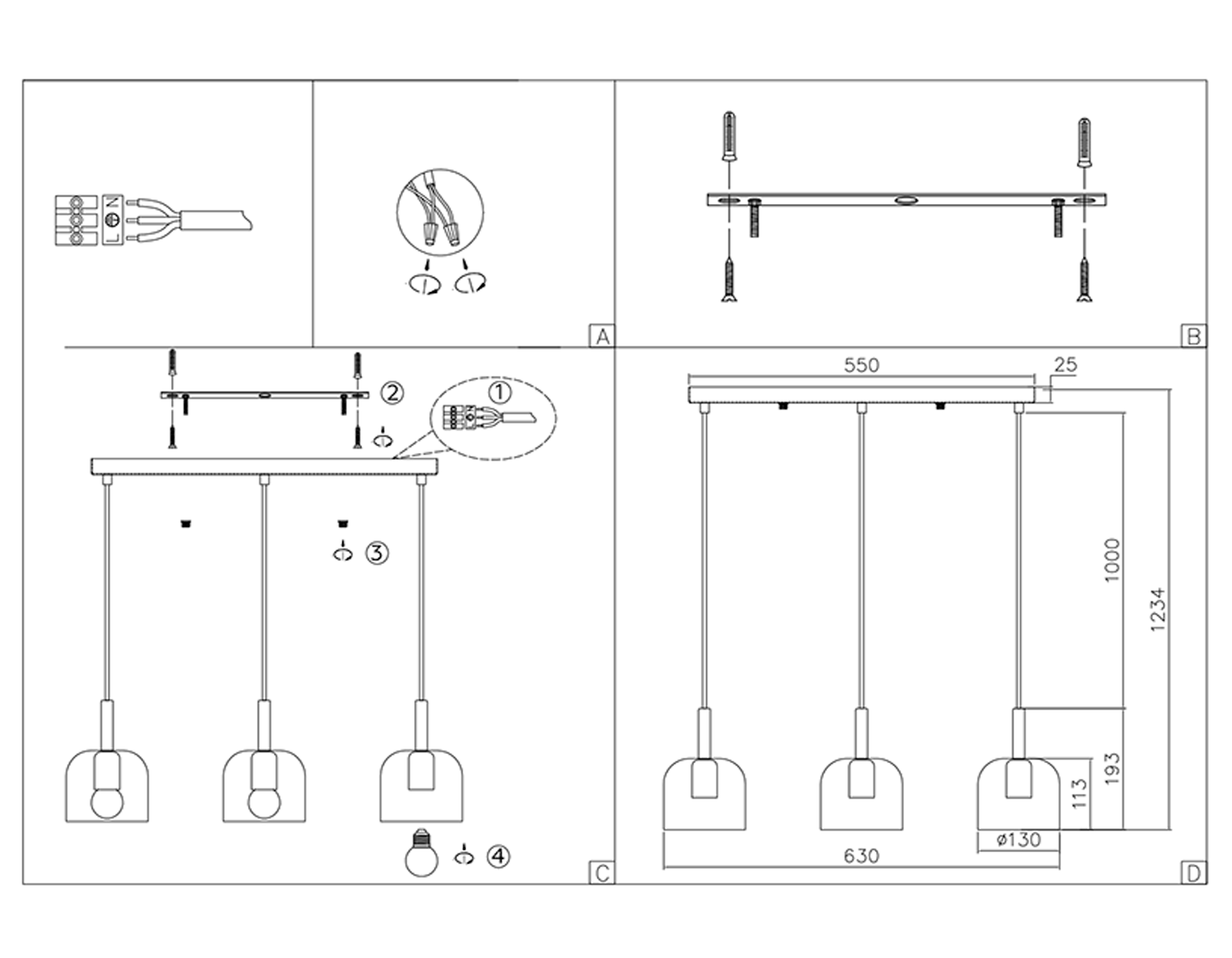 N
L

A

B

②

①

③

④

C

550

25

1000

1234

193

113

ø130

630

D