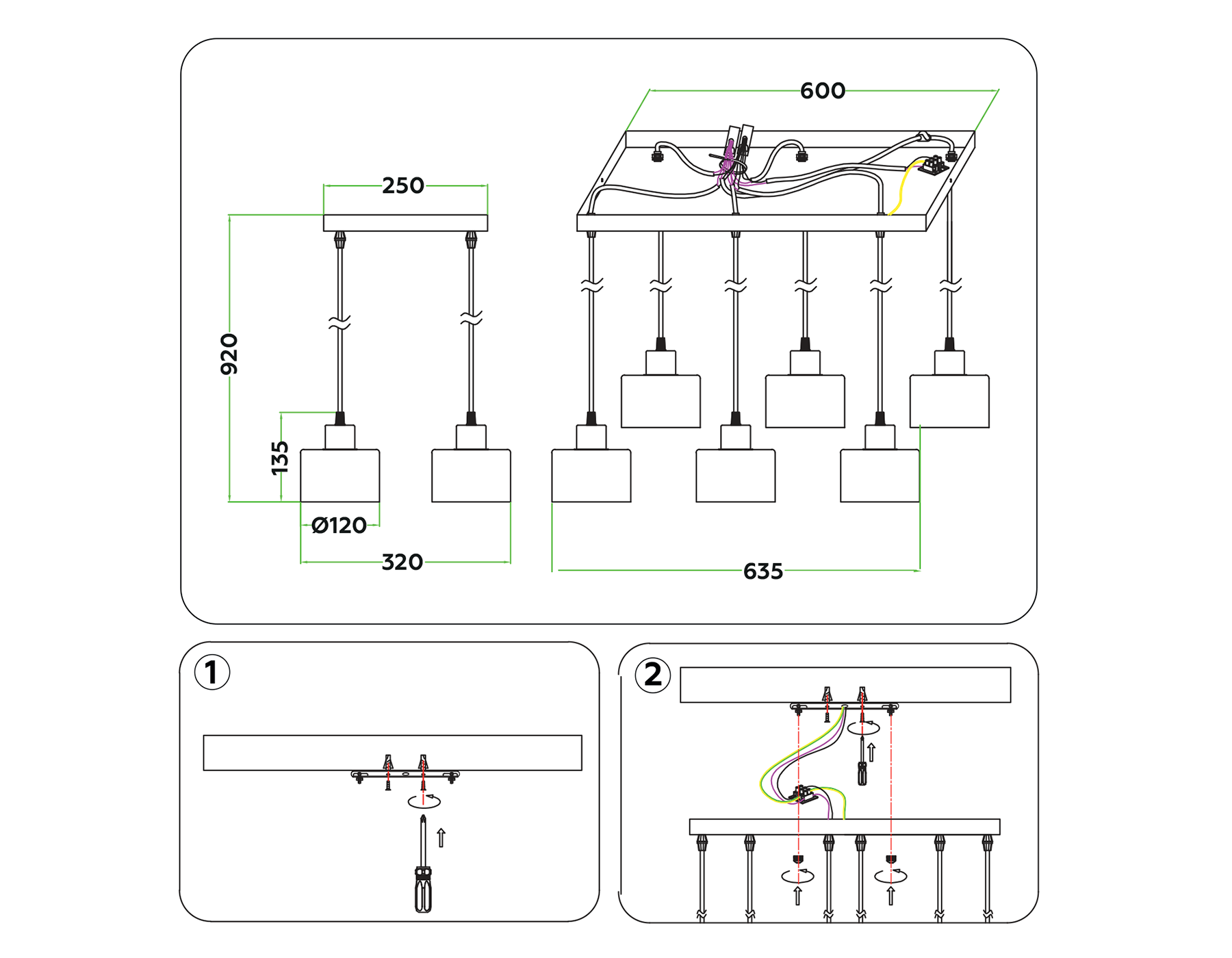 600

250

920

135

Ø120

320

635

1

2