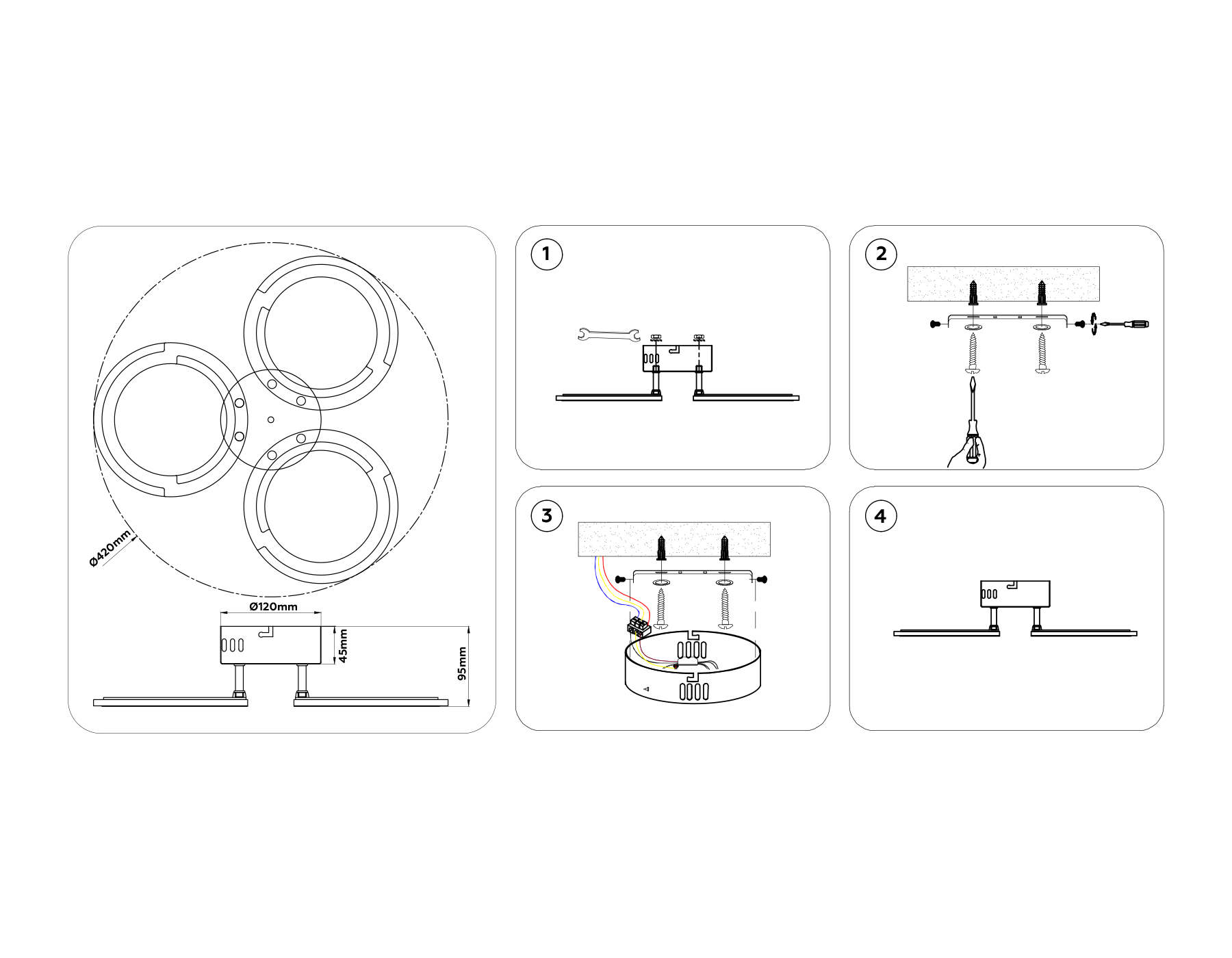 Ø420mm

Ø120mm

45mm

95mm

1

2

3

4