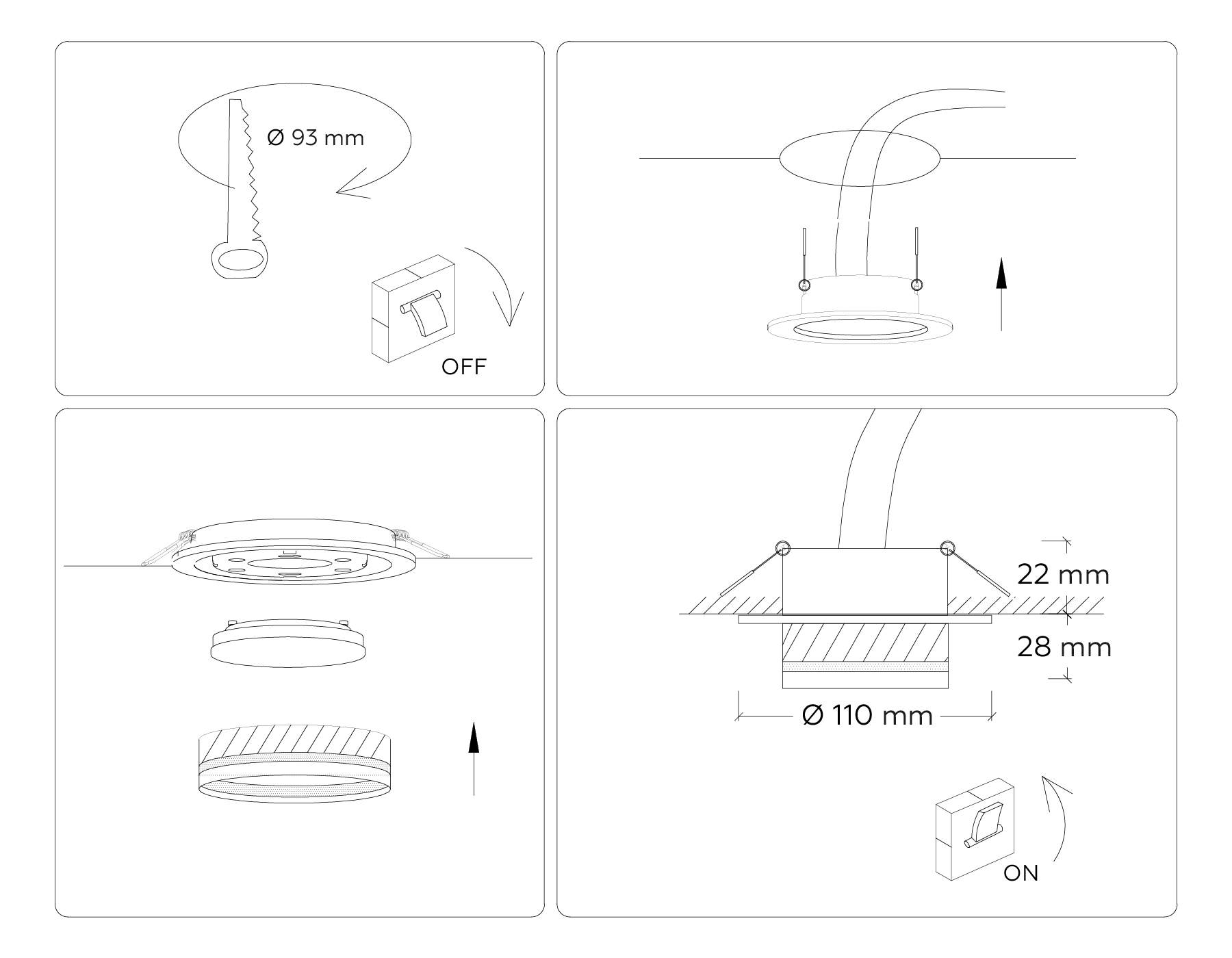 Ø 93 mm

OFF

22 mm

28 mm

Ø 110 mm

ON