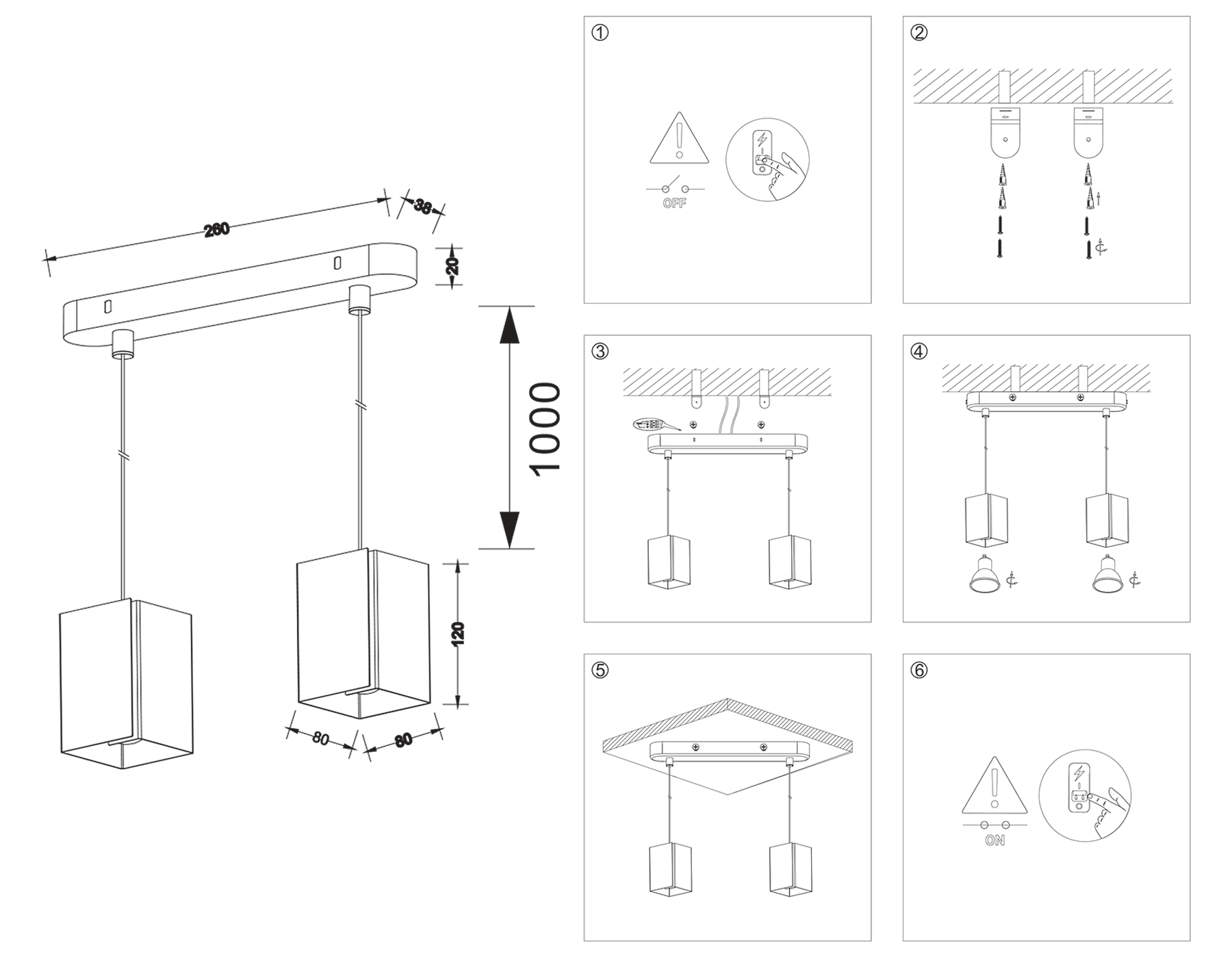 260
38
20
1000
120
80
80

①
OFF

②

③

④

⑤

⑥
ON