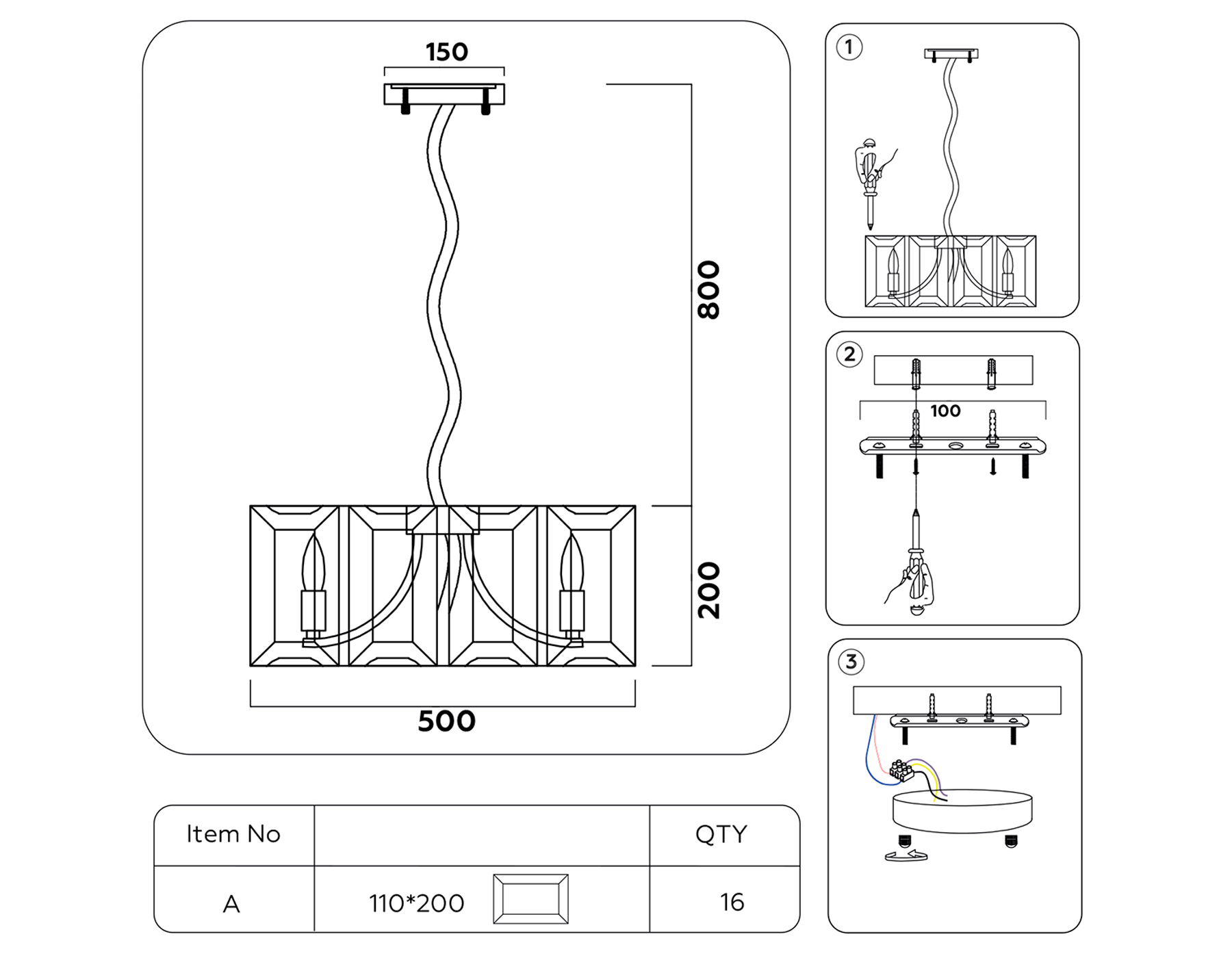 150

800

200

500

| Item No | | QTY |
|---|---|---|
| A | 110*200 | 16 |

1

2

100

3