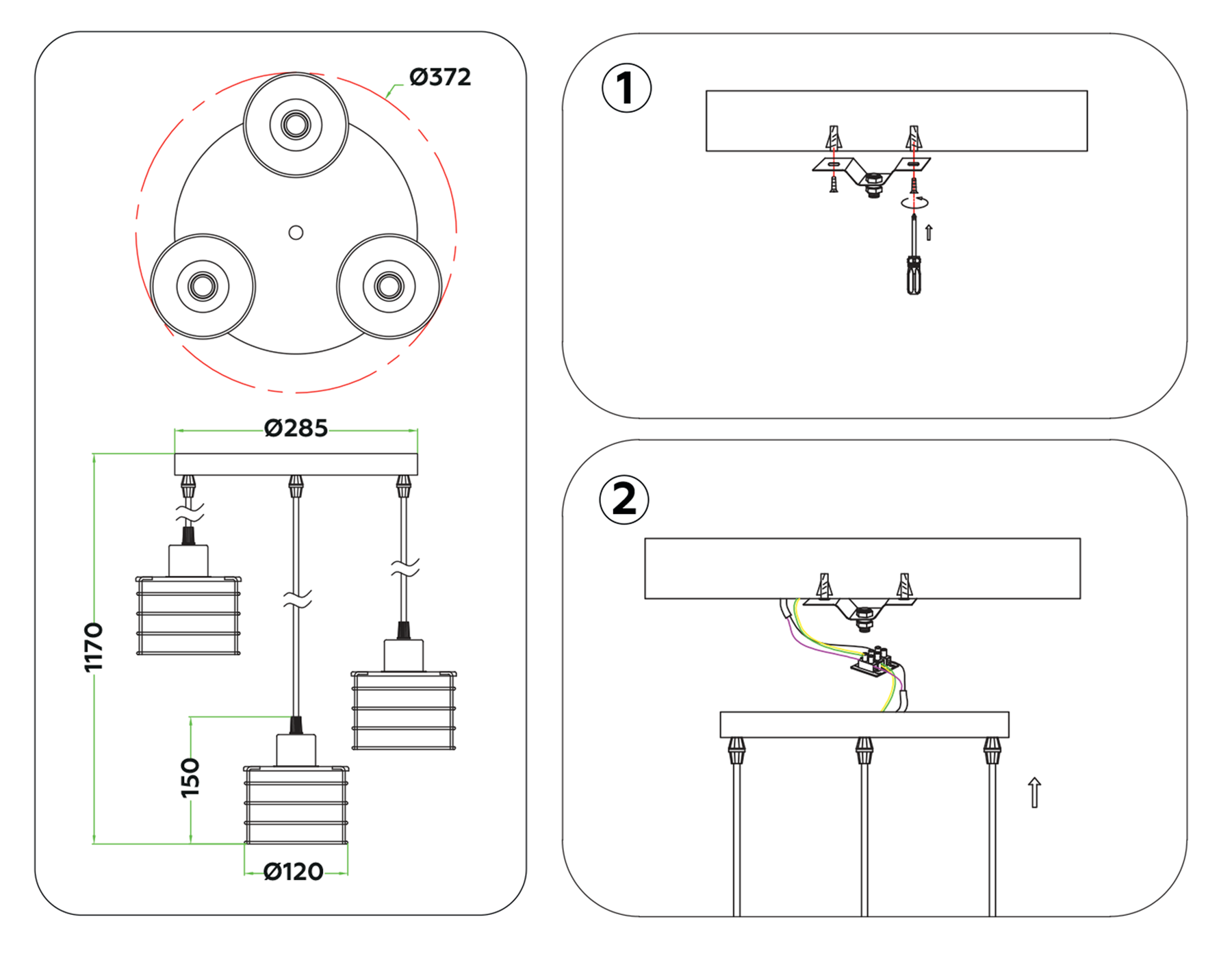 Ø372

Ø285

1170

150

Ø120

1

2