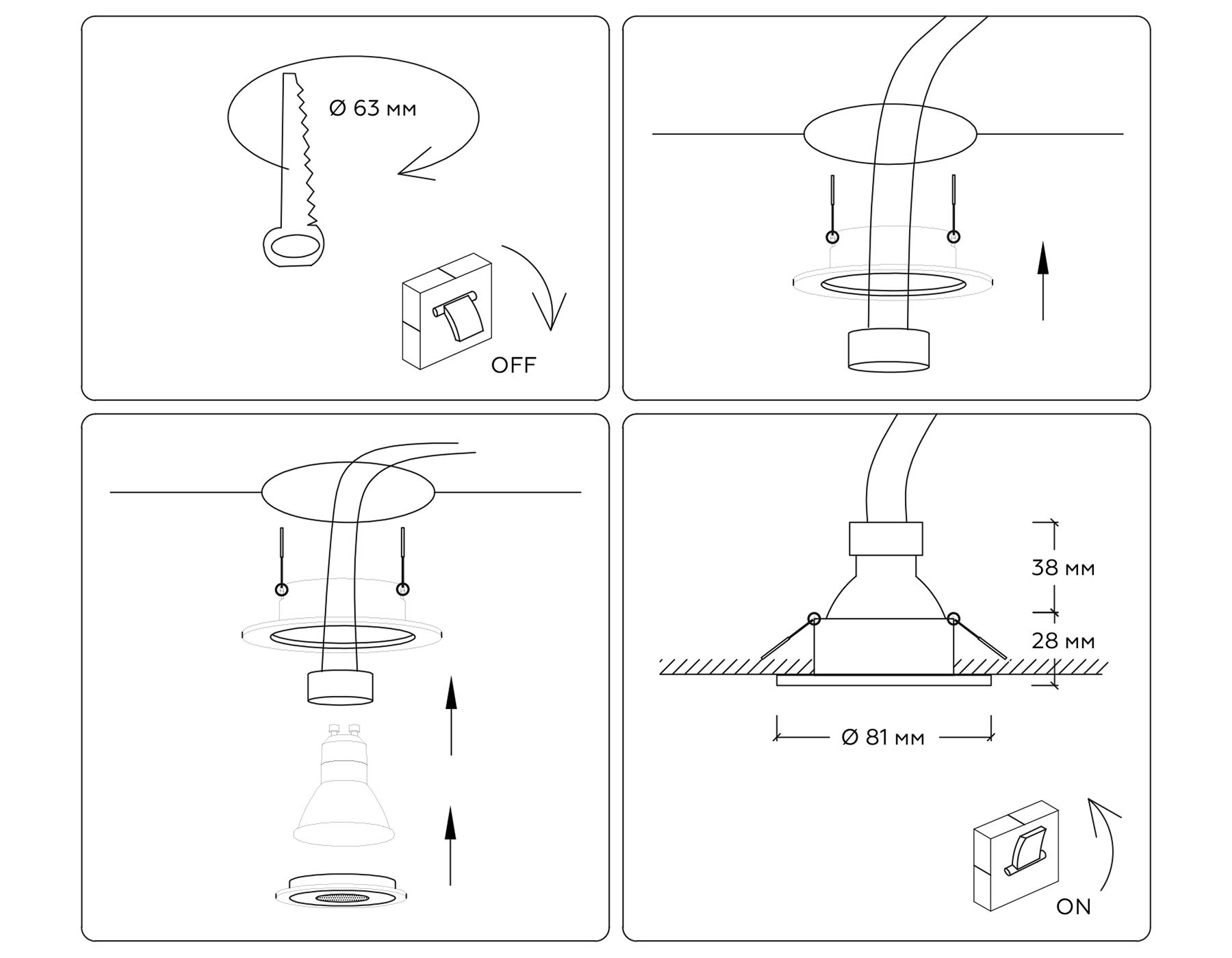 Ø 63 мм

OFF

38 мм

28 мм

Ø 81 мм

ON