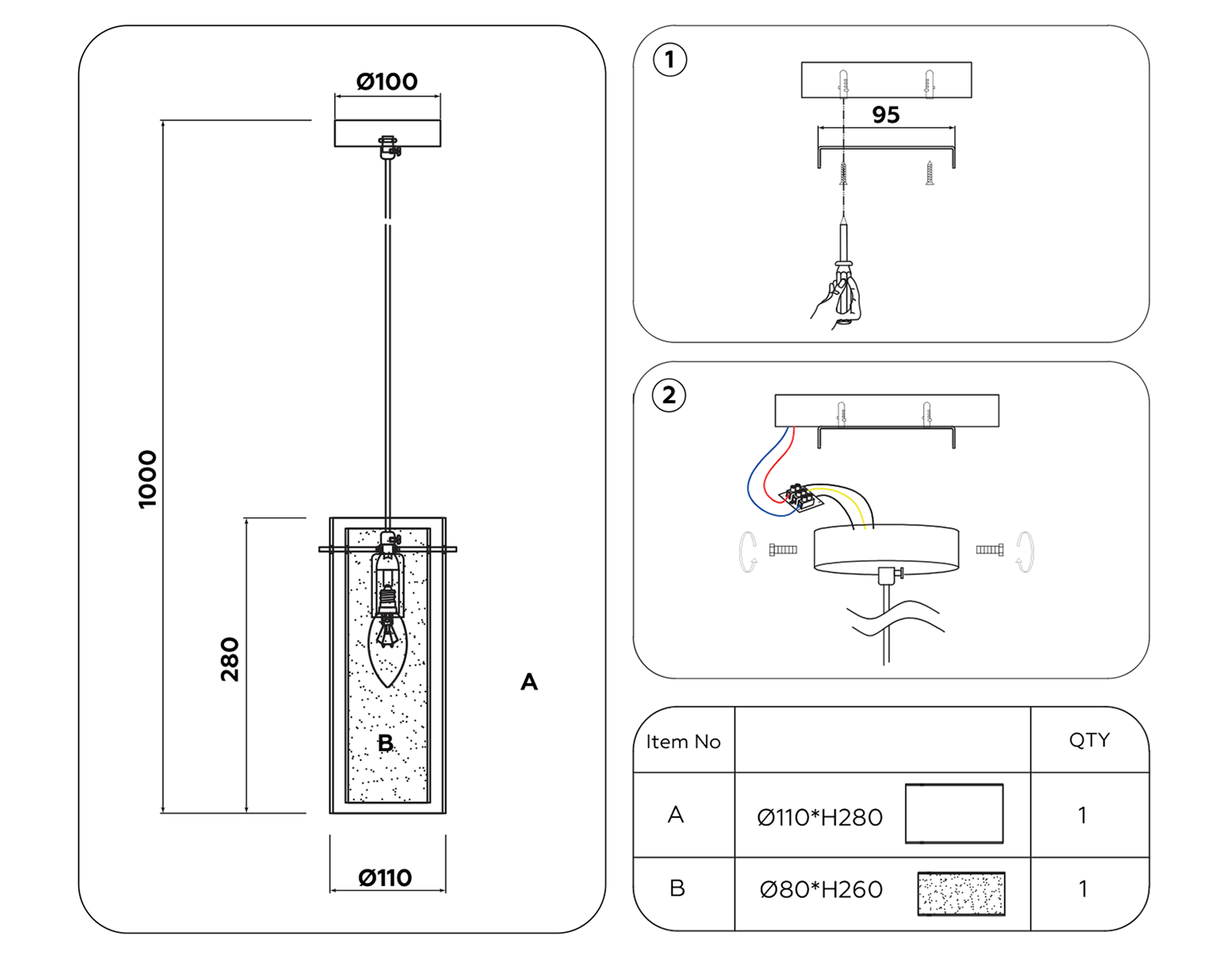 Ø100

1000

280

A

B

Ø110

1

95

2

| Item No | | QTY |
|---|---|---|
| A | Ø110*H280 | 1 |
| B | Ø80*H260 | 1 |